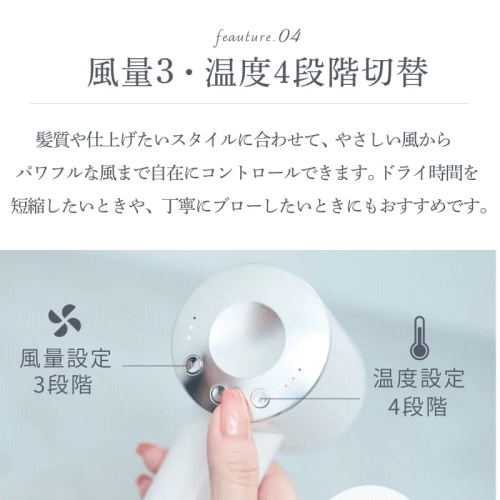 feauture.04

風量3・温度4段階切替

髪質や仕上げたいスタイルに合わせて、やさしい風からパワフルな風まで自在にコントロールできます。ドライ時間を短縮したいときや、丁寧にブローしたいときにもおすすめです。

風量設定
3段階

温度設定
4段階